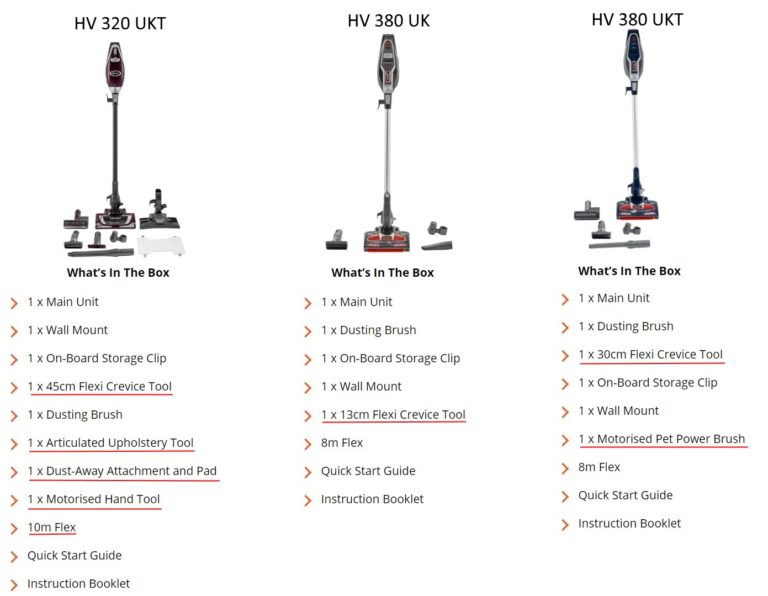 HV 320 UKT

What's In The Box

1 x Main Unit
1 x Wall Mount
1 x On-Board Storage Clip
1 x 45cm Flexi Crevice Tool
1 x Dusting Brush
1 x Articulated Upholstery Tool
1 x Dust-Away Attachment and Pad
1 x Motorised Hand Tool
10m Flex
Quick Start Guide
Instruction Booklet

HV 380 UK

What's In The Box

1 x Main Unit
1 x Dusting Brush
1 x On-Board Storage Clip
1 x Wall Mount
1 x 13cm Flexi Crevice Tool
8m Flex
Quick Start Guide
Instruction Booklet

HV 380 UKT

What's In The Box

1 x Main Unit
1 x Dusting Brush
1 x 30cm Flexi Crevice Tool
1 x On-Board Storage Clip
1 x Wall Mount
1 x Motorised Pet Power Brush
8m Flex
Quick Start Guide
Instruction Booklet